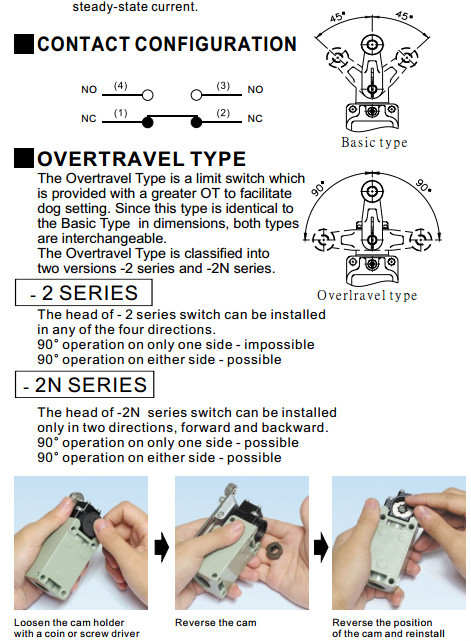 steady-state current.

CONTACT CONFIGURATION

NO (4) (3) NO
NC (1) (2) NC

45° 45°

Basic type

OVERTRAVEL TYPE

The Overtravel Type is a limit switch which is provided with a greater OT to facilitate dog setting. Since this type is identical to the Basic Type in dimensions, both types are interchangeable.
The Overtravel Type is classified into two versions -2 series and -2N series.

90° 90°

Overlravel type

- 2 SERIES

The head of - 2 series switch can be installed in any of the four directions.
90° operation on only one side - impossible
90° operation on either side - possible

- 2N SERIES

The head of -2N series switch can be installed only in two directions, forward and backward.
90° operation on only one side - possible
90° operation on either side - possible

Loosen the cam holder with a coin or screw driver

Reverse the cam

Reverse the position of the cam and reinstall