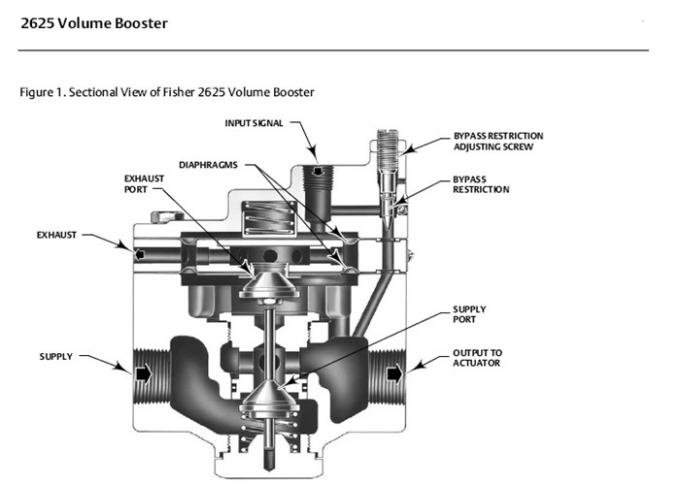 2625 Volume Booster

Figure 1. Sectional View of Fisher 2625 Volume Booster

INPUT SIGNAL

BYPASS RESTRICTION ADJUSTING SCREW

DIAPHRAGMS

EXHAUST PORT

BYPASS RESTRICTION

EXHAUST

SUPPLY PORT

SUPPLY

OUTPUT TO ACTUATOR