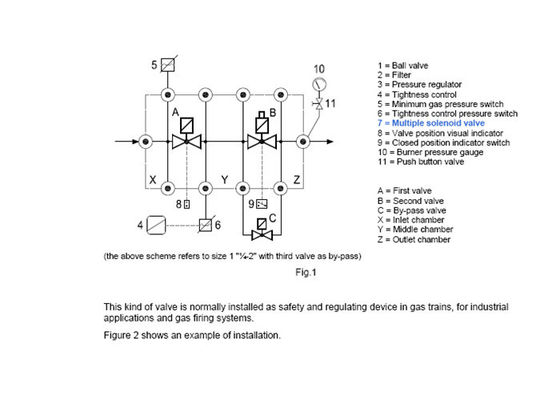 5

10

11

A

B

X

Y

Z

8

9

C

4

6

1 = Ball valve
2 = Filter
3 = Pressure regulator
4 = Tightness control
5 = Minimum gas pressure switch
6 = Tightness control pressure switch
7 = Multiple solenoid valve
8 = Valve position visual indicator
9 = Closed position indicator switch
10 = Burner pressure gauge
11 = Push button valve

A = First valve
B = Second valve
C = By-pass valve
X = Inlet chamber
Y = Middle chamber
Z = Outlet chamber

(the above scheme refers to size 1 "¼-2" with third valve as by-pass)

Fig.1

This kind of valve is normally installed as safety and regulating device in gas trains, for industrial applications and gas firing systems.

Figure 2 shows an example of installation.